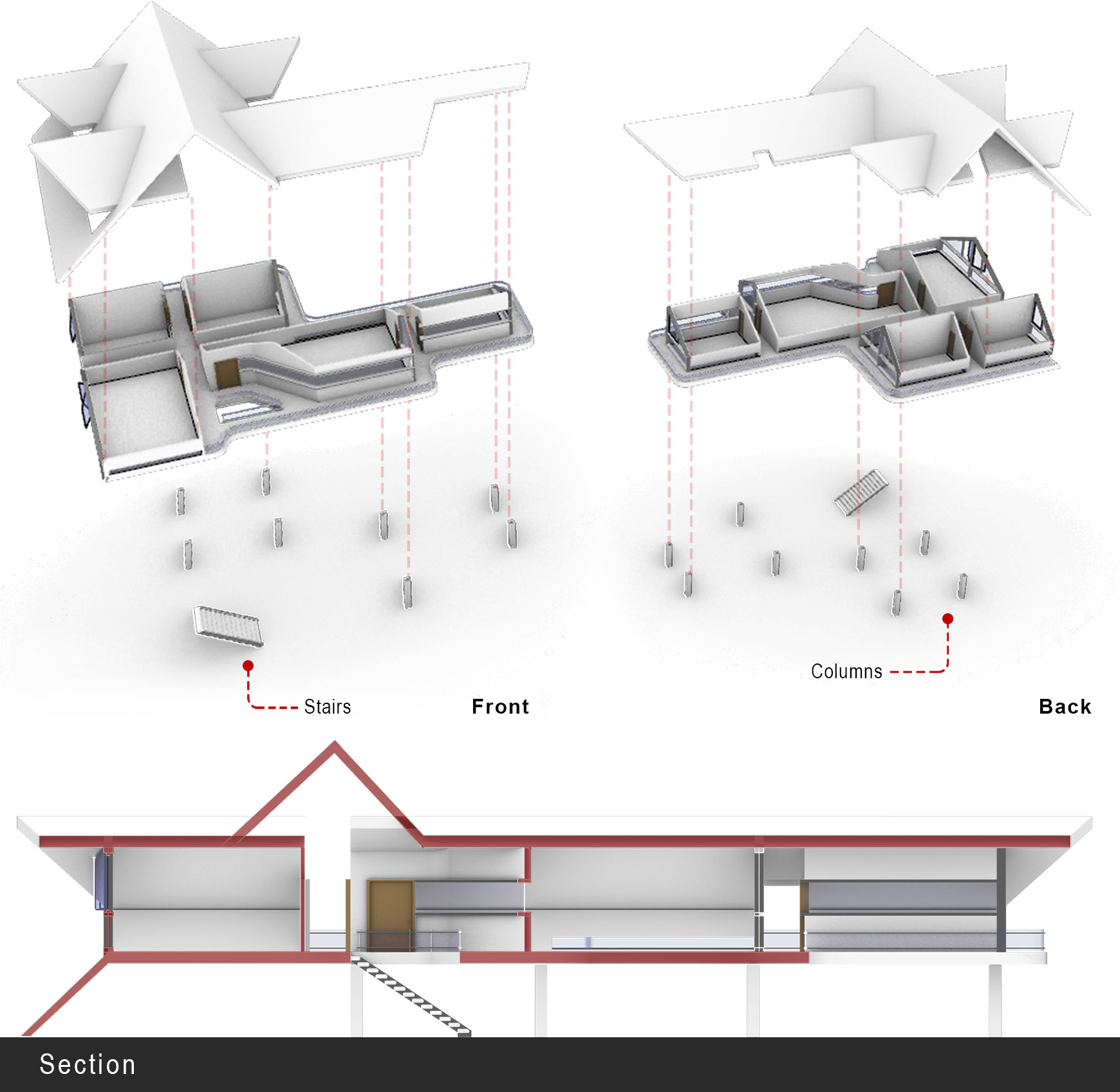 Stairs

Front

Columns

Back

Section